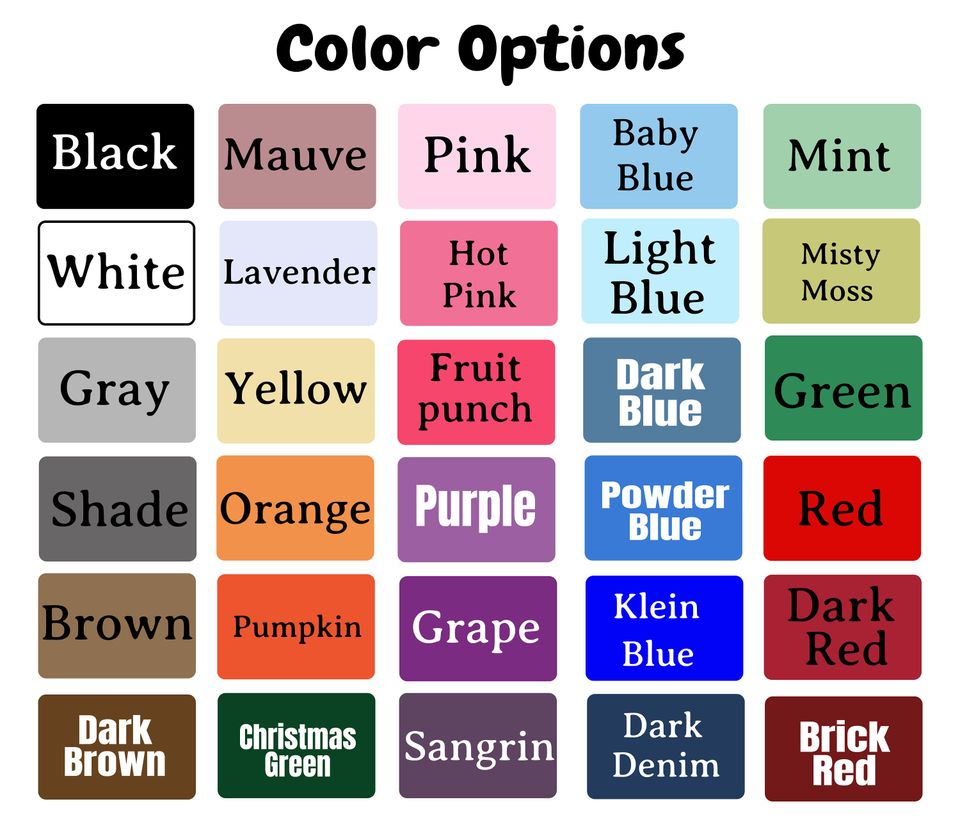 Color Options

Black

Mauve

Pink

Baby Blue

Mint

White

Lavender

Hot Pink

Light Blue

Misty Moss

Gray

Yellow

Fruit punch

Dark Blue

Green

Shade

Orange

Purple

Powder Blue

Red

Brown

Pumpkin

Grape

Klein Blue

Dark Red

Dark Brown

Christmas Green

Sangrin

Dark Denim

Brick Red